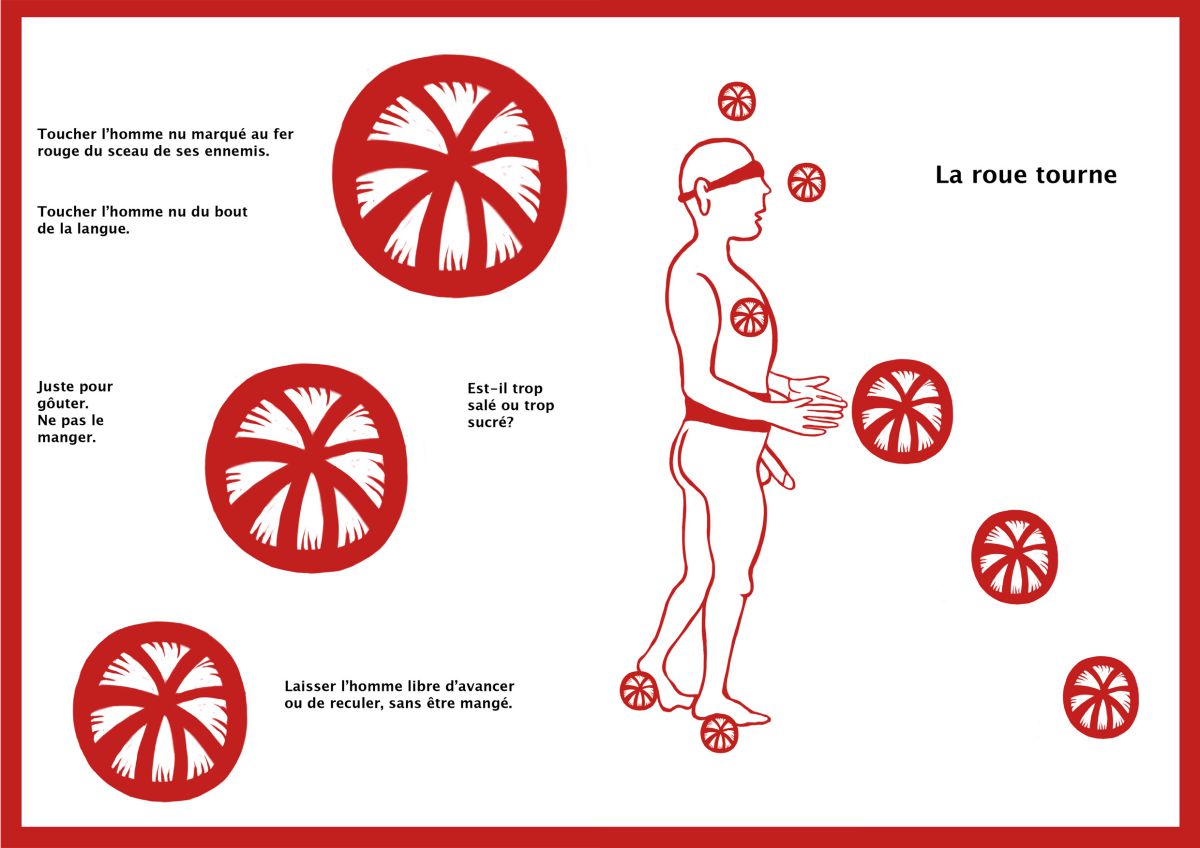 Toucher l'homme nu marqué au fer rouge du sceau de ses ennemis.

Toucher l'homme nu du bout de la langue.

La roue tourne

Juste pour gôuter. Ne pas le manger.

Est-il trop salé ou trop sucré?

Laisser l'homme libre d'avancer ou de reculer, sans être mangé.